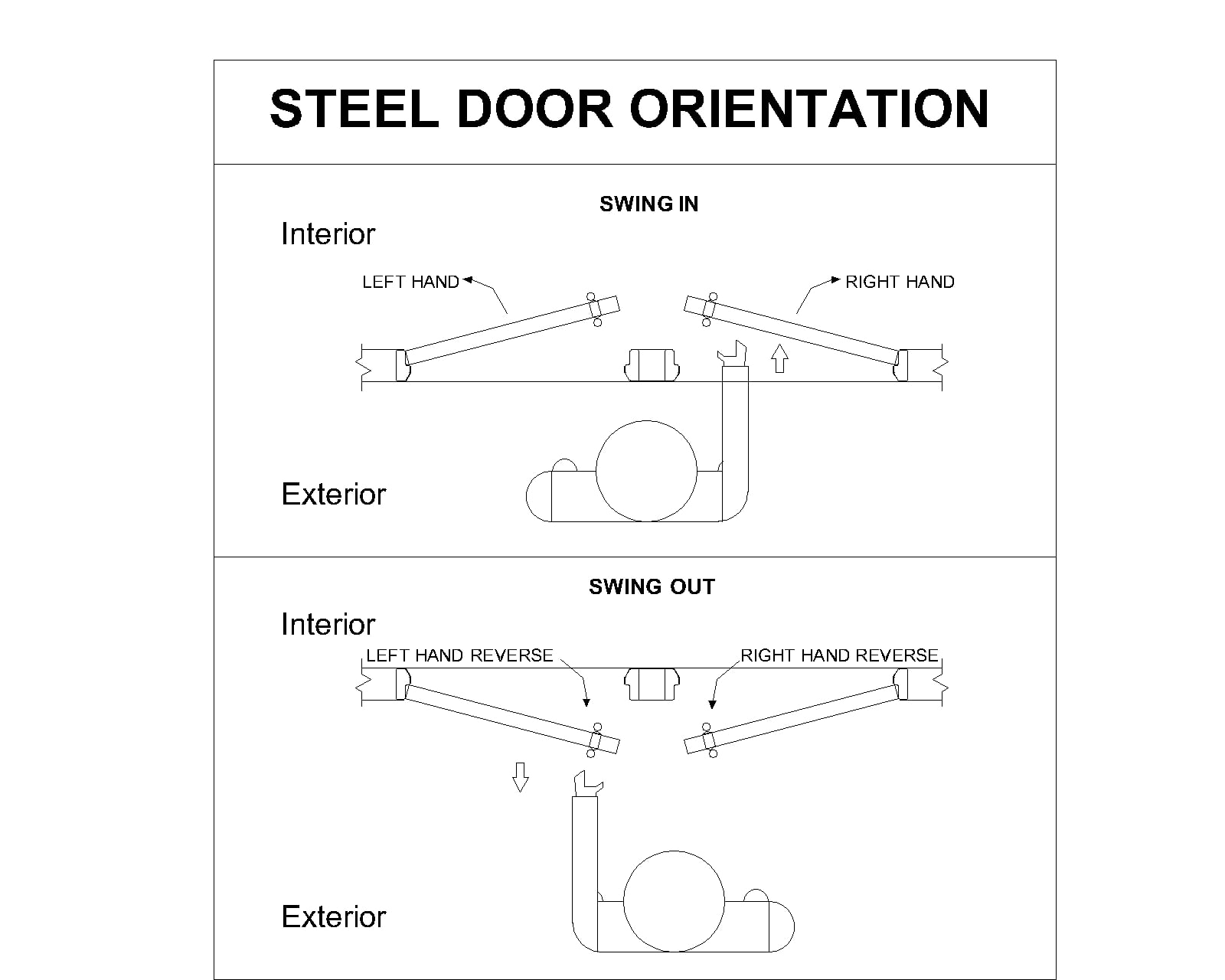 STEEL DOOR ORIENTATION

SWING IN

Interior

LEFT HAND

RIGHT HAND

Exterior

SWING OUT

Interior

LEFT HAND REVERSE

RIGHT HAND REVERSE

Exterior